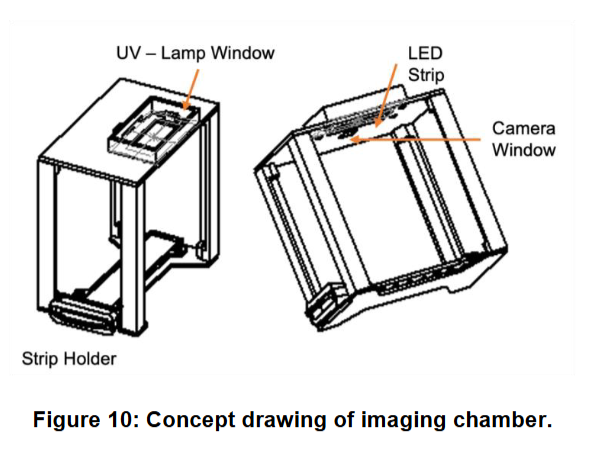 UV – Lamp Window

LED Strip

Camera Window

Strip Holder

Figure 10: Concept drawing of imaging chamber.